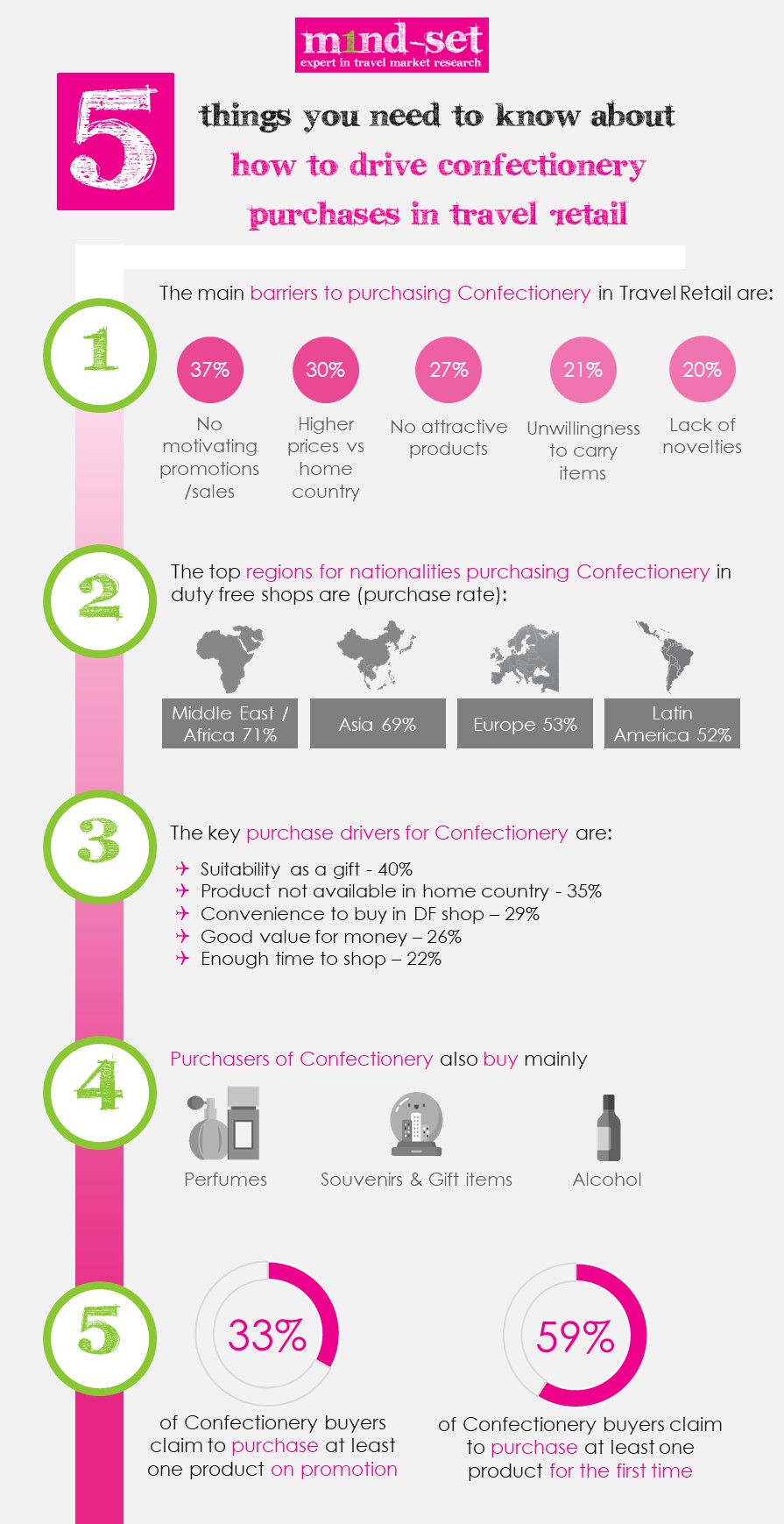 m1nd-set
expert in travel market research

5

things you need to know about
how to drive confectionery
purchases in travel retail

1

The main barriers to purchasing Confectionery in Travel Retail are:

37%
No motivating promotions /sales

30%
Higher prices vs home country

27%
No attractive products

21%
Unwillingness to carry items

20%
Lack of novelties

2

The top regions for nationalities purchasing Confectionery in duty free shops are (purchase rate):

Middle East / Africa 71%

Asia 69%

Europe 53%

Latin America 52%

3

The key purchase drivers for Confectionery are:

Suitability as a gift - 40%
Product not available in home country - 35%
Convenience to buy in DF shop – 29%
Good value for money – 26%
Enough time to shop – 22%

4

Purchasers of Confectionery also buy mainly

Perfumes

Souvenirs & Gift items

Alcohol

5

33%
of Confectionery buyers claim to purchase at least one product on promotion

59%
of Confectionery buyers claim to purchase at least one product for the first time